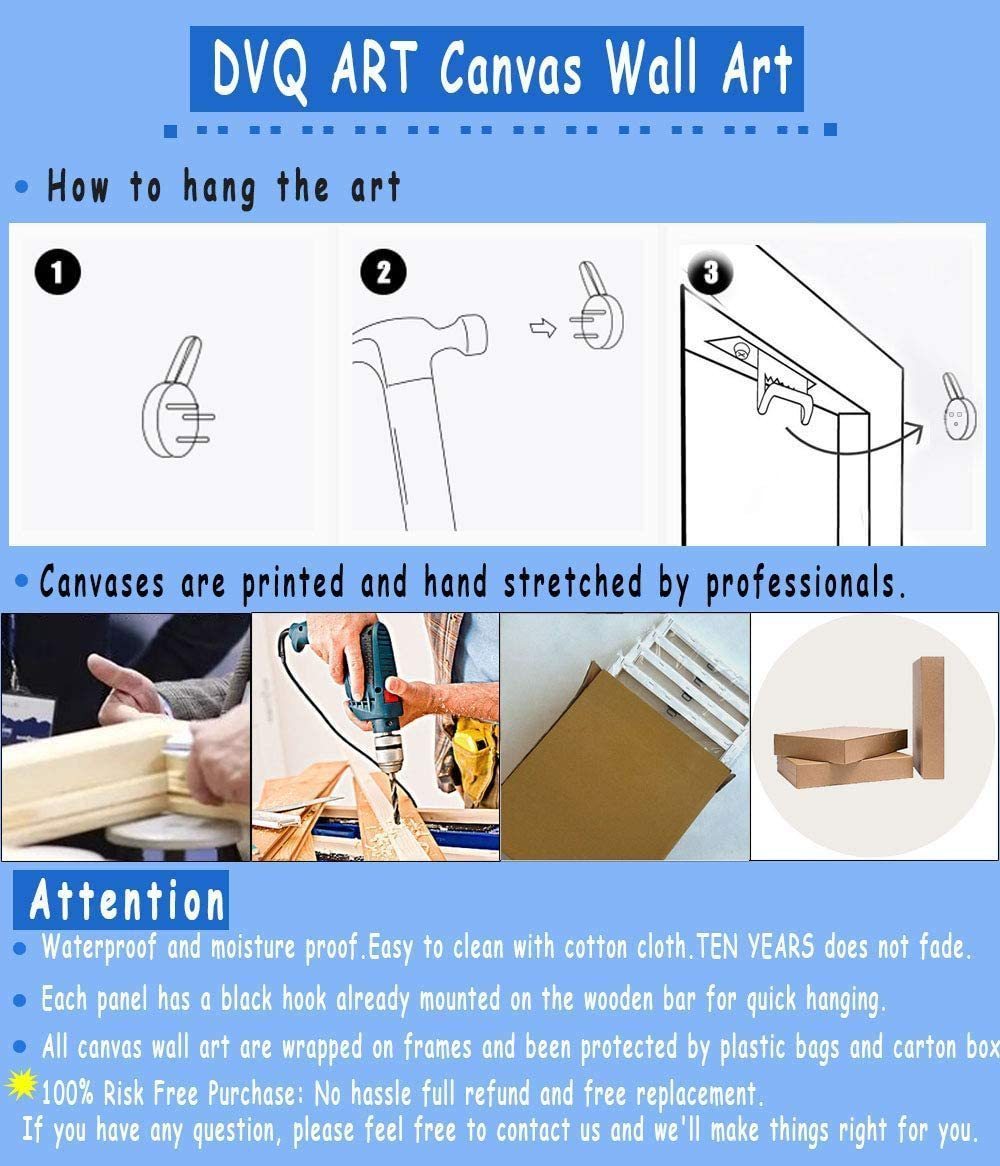 DVQ ART Canvas Wall Art

• How to hang the art

1

2

3

• Canvases are printed and hand stretched by professionals.

Attention

• Waterproof and moisture proof.Easy to clean with cotton cloth.TEN YEARS does not fade.

• Each panel has a black hook already mounted on the wooden bar for quick hanging.

• All canvas wall art are wrapped on frames and been protected by plastic bags and carton box

100% Risk Free Purchase: No hassle full refund and free replacement.
If you have any question, please feel free to contact us and we'll make things right for you.